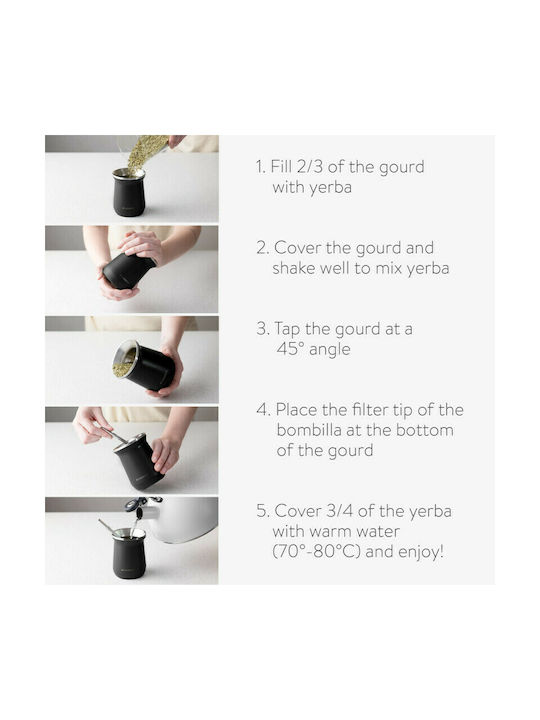 1. Fill 2/3 of the gourd with yerba

2. Cover the gourd and shake well to mix yerba

3. Tap the gourd at a 45° angle

4. Place the filter tip of the bombilla at the bottom of the gourd

5. Cover 3/4 of the yerba with warm water (70°-80°C) and enjoy!